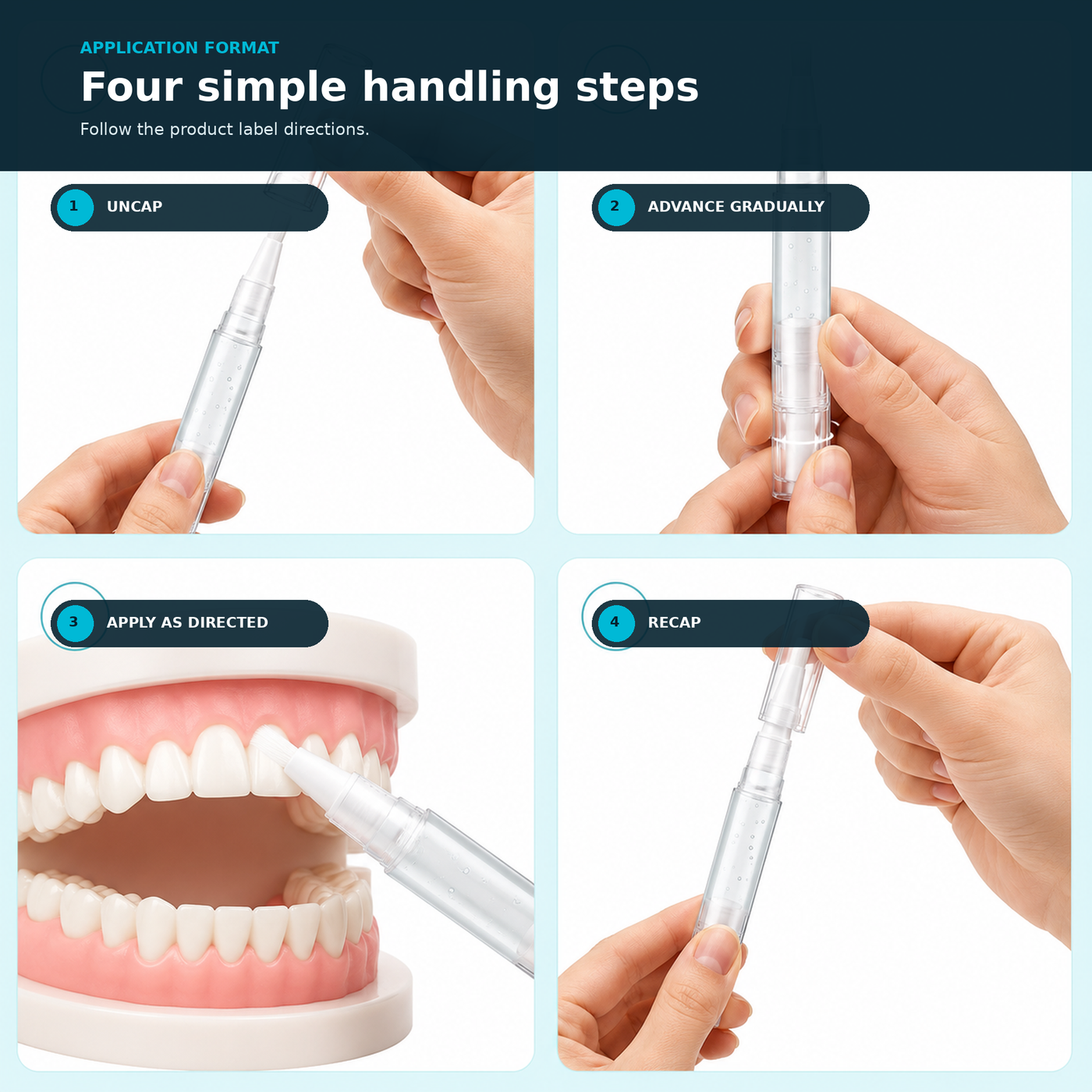 APPLICATION FORMAT

Four simple handling steps

Follow the product label directions.

1 UNCAP

2 ADVANCE GRADUALLY

3 APPLY AS DIRECTED

4 RECAP