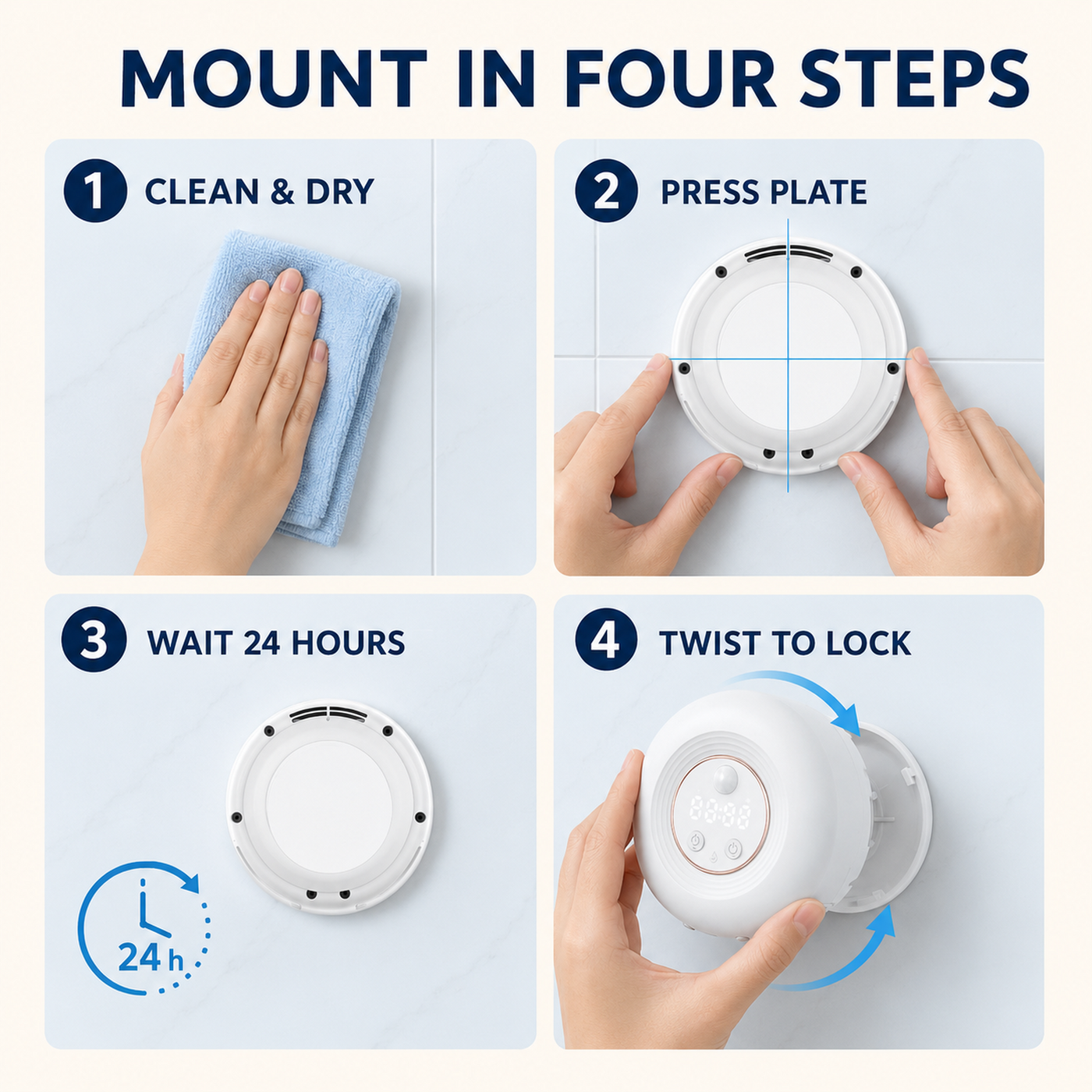 MOUNT IN FOUR STEPS

1 CLEAN & DRY

2 PRESS PLATE

3 WAIT 24 HOURS

24 h

4 TWIST TO LOCK

88:88